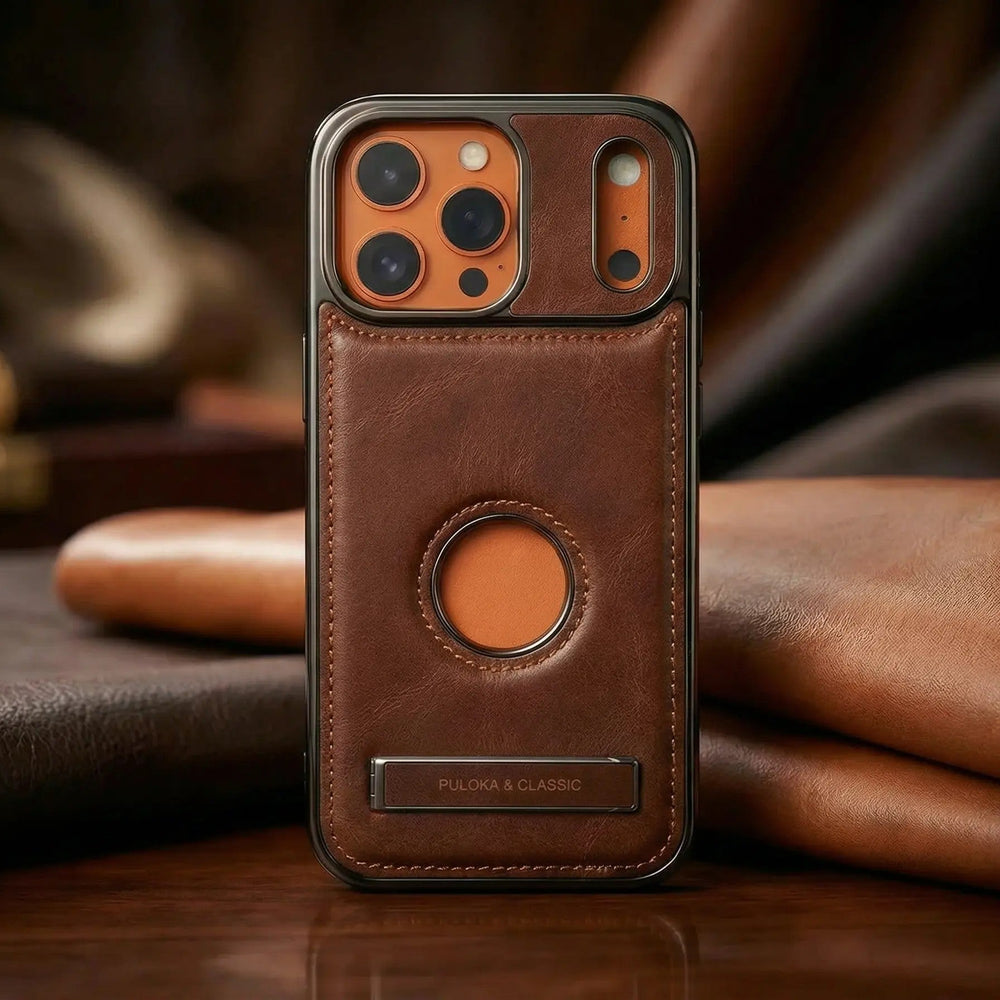 PULOKA & CLASSIC