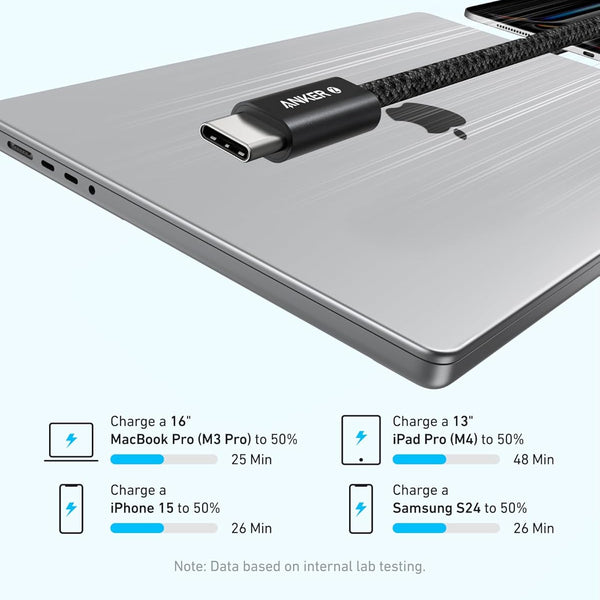 ANKER

Charge a 16" MacBook Pro (M3 Pro) to 50%
25 Min

Charge a 13" iPad Pro (M4) to 50%
48 Min

Charge a iPhone 15 to 50%
26 Min

Charge a Samsung S24 to 50%
26 Min

Note: Data based on internal lab testing.